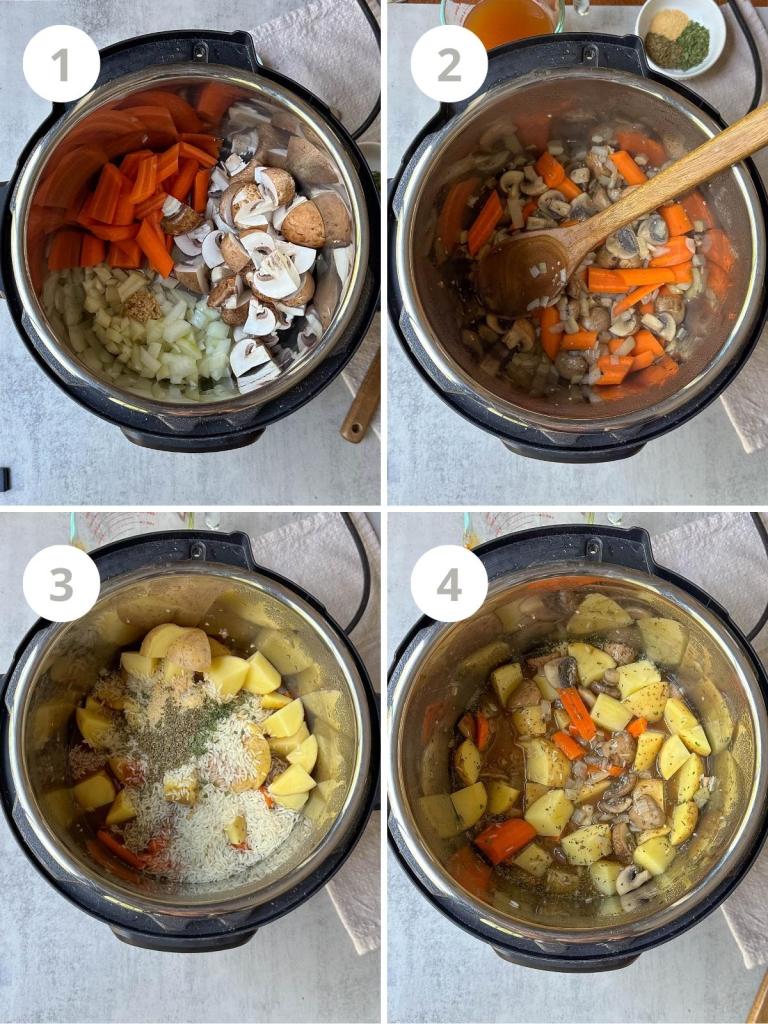 1

2

3

4